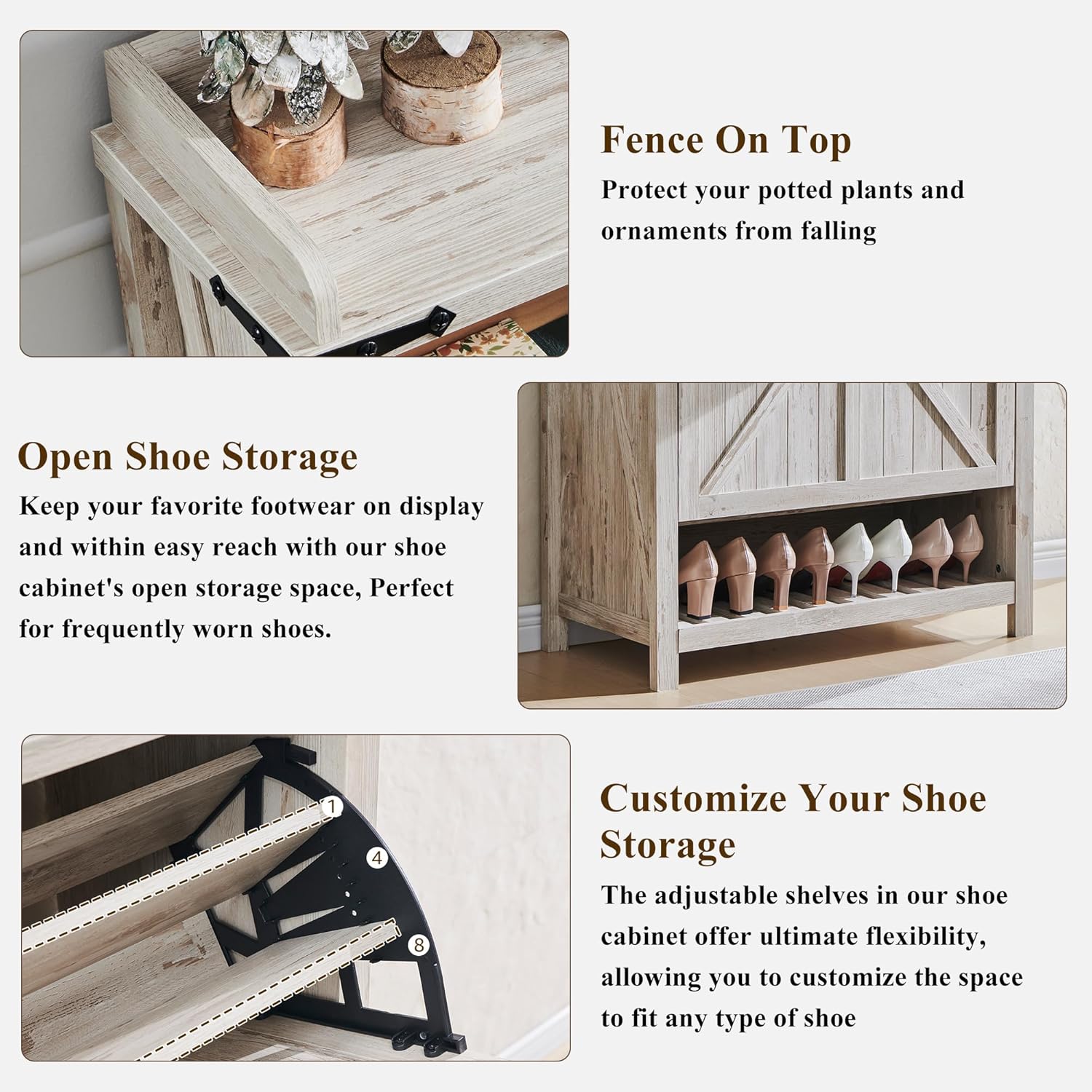 Fence On Top

Protect your potted plants and ornaments from falling

Open Shoe Storage

Keep your favorite footwear on display and within easy reach with our shoe cabinet's open storage space, Perfect for frequently worn shoes.

1

4

8

Customize Your Shoe Storage

The adjustable shelves in our shoe cabinet offer ultimate flexibility, allowing you to customize the space to fit any type of shoe