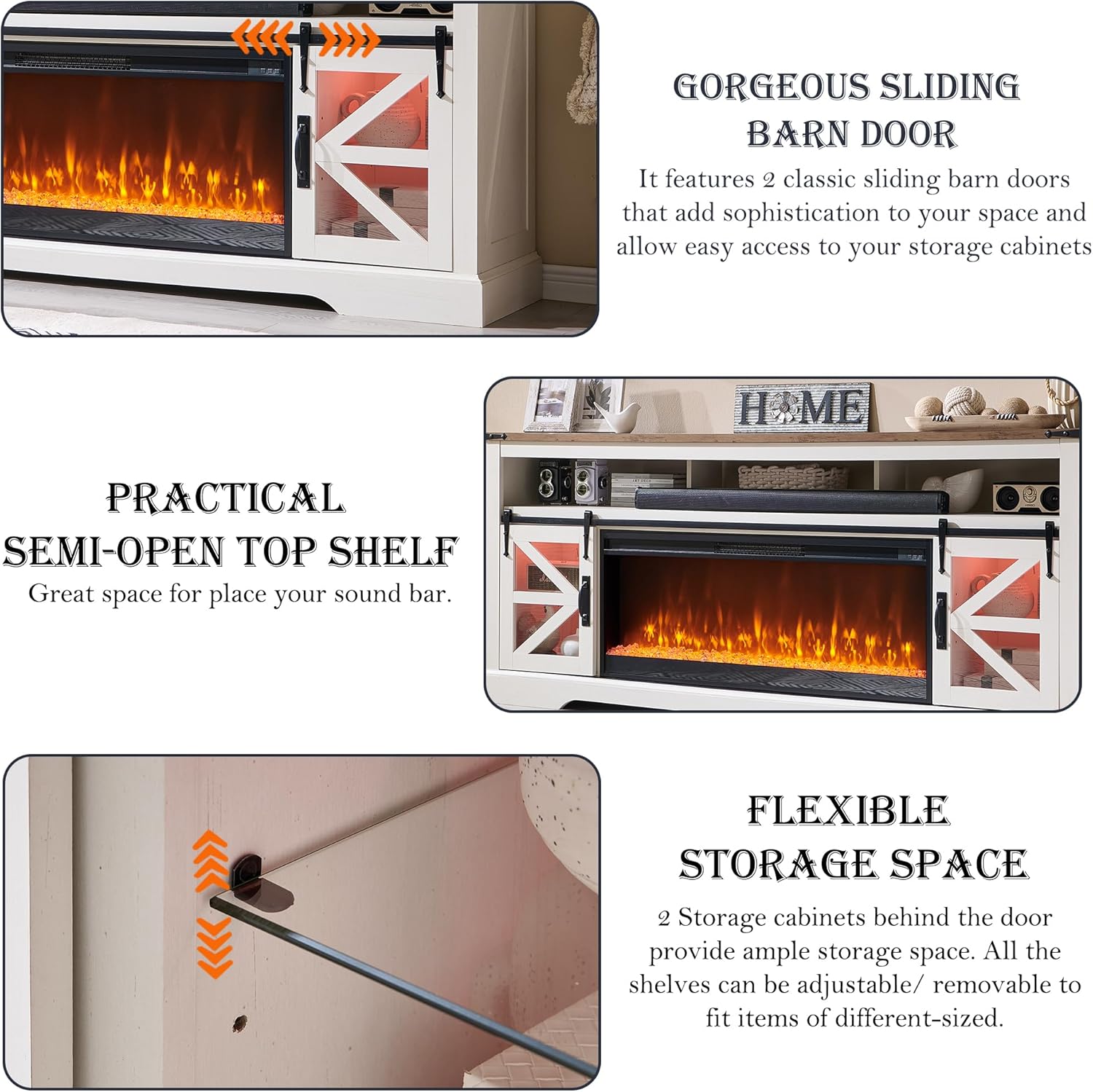 GORGEOUS SLIDING BARN DOOR

It features 2 classic sliding barn doors that add sophistication to your space and allow easy access to your storage cabinets

HOME

PRACTICAL SEMI-OPEN TOP SHELF

Great space for place your sound bar.

FLEXIBLE STORAGE SPACE

2 Storage cabinets behind the door provide ample storage space. All the shelves can be adjustable/ removable to fit items of different-sized.